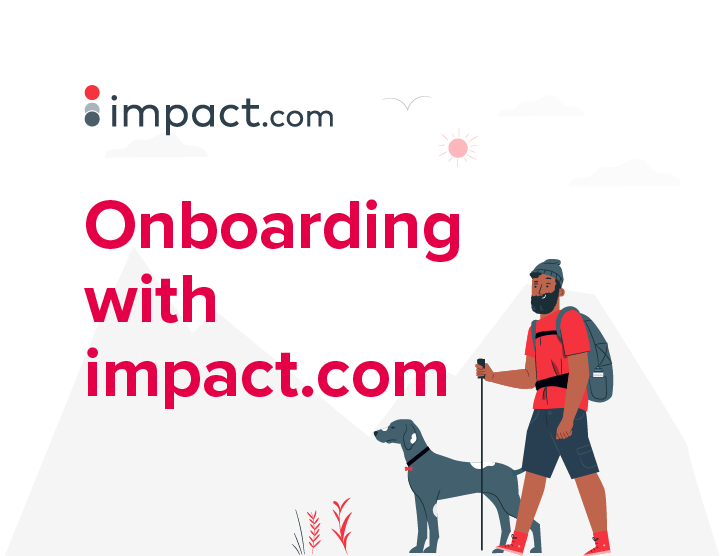 impact.com

Onboarding with impact.com