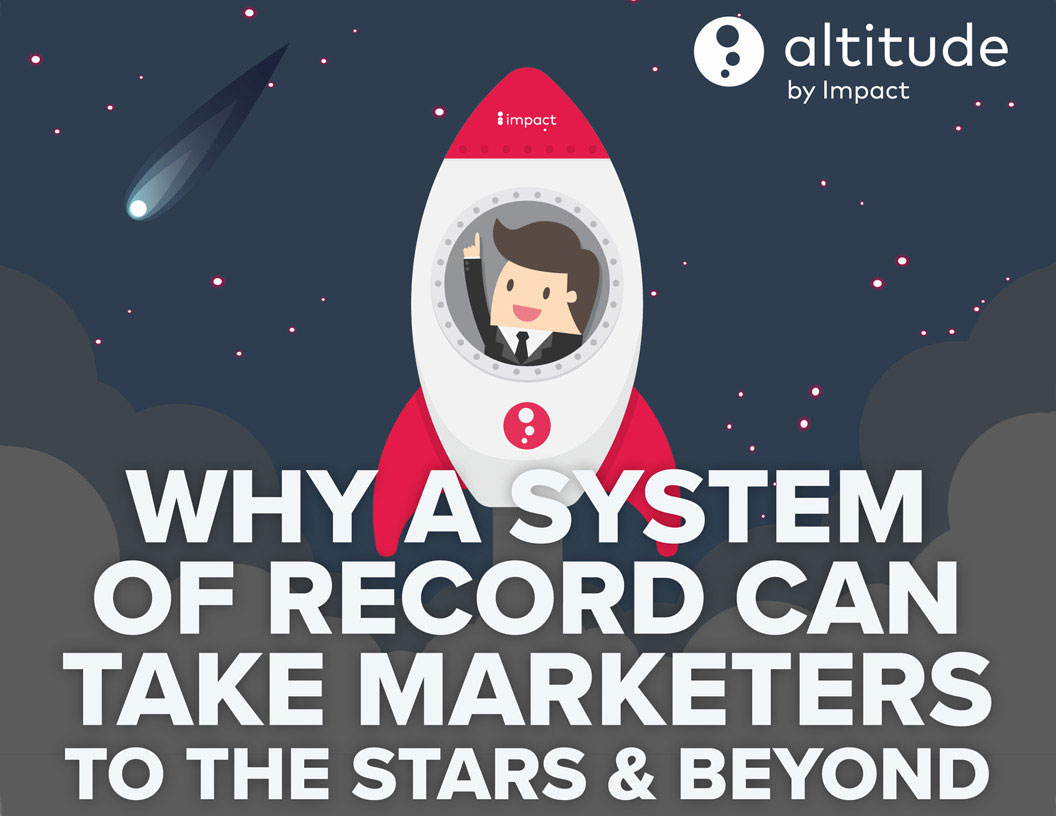 altitude
by Impact

impact

WHY A SYSTEM OF RECORD CAN TAKE MARKETERS TO THE STARS & BEYOND